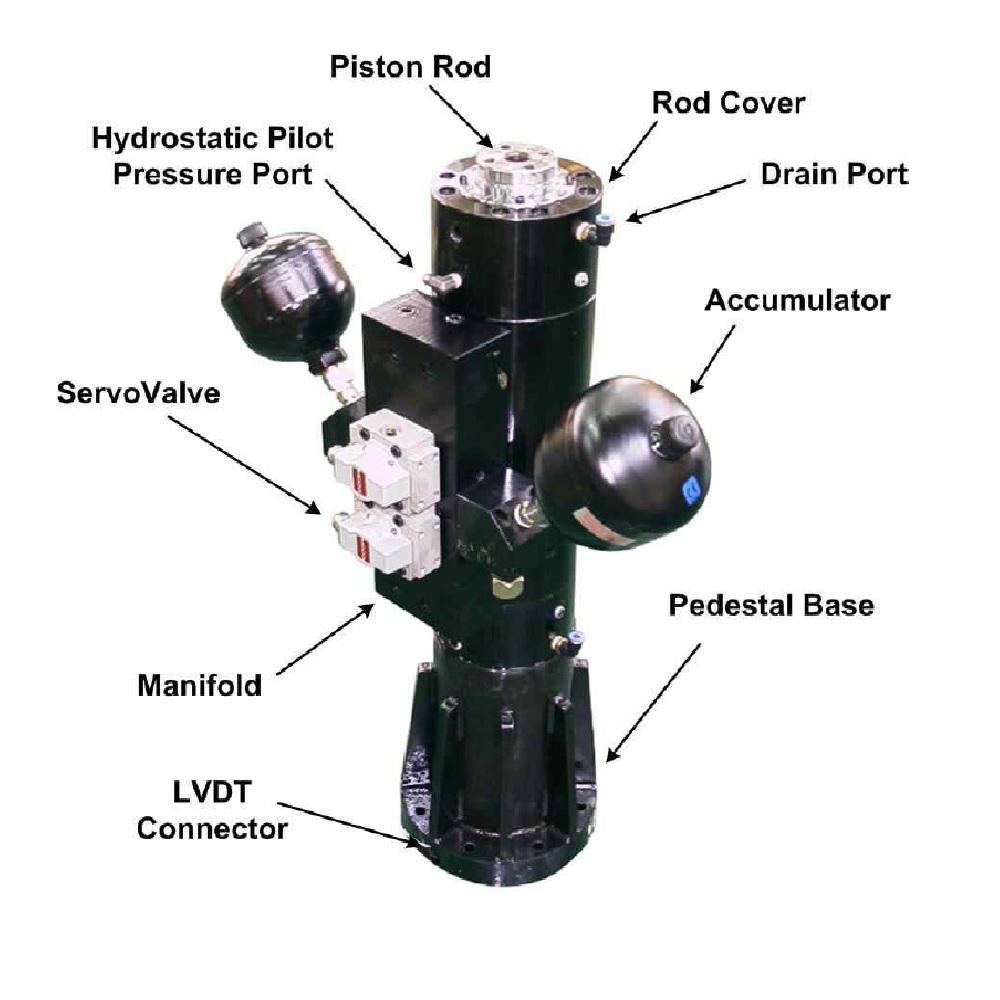 Piston Rod

Rod Cover

Hydrostatic Pilot Pressure Port

Drain Port

Accumulator

ServoValve

Pedestal Base

Manifold

LVDT Connector