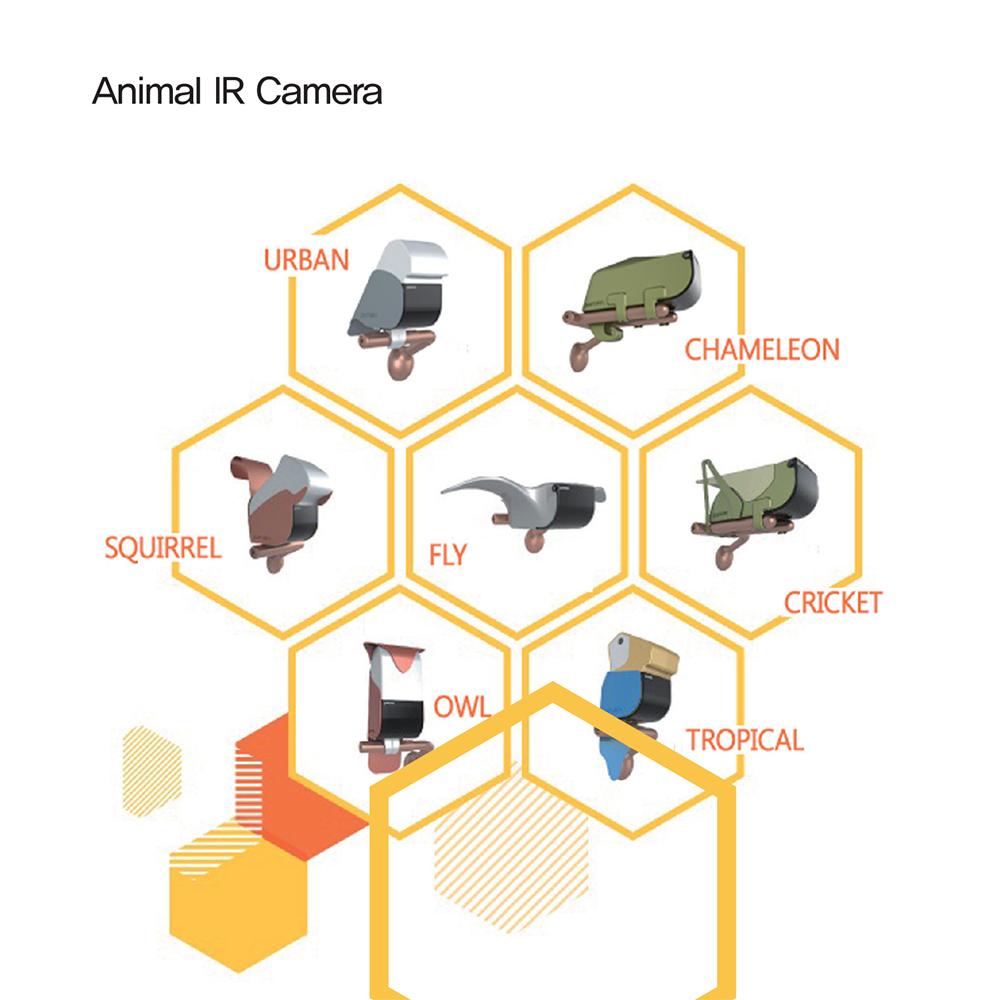 Animal IR Camera

URBAN

CHAMELEON

SQUIRREL

FLY

CRICKET

OWL

TROPICAL